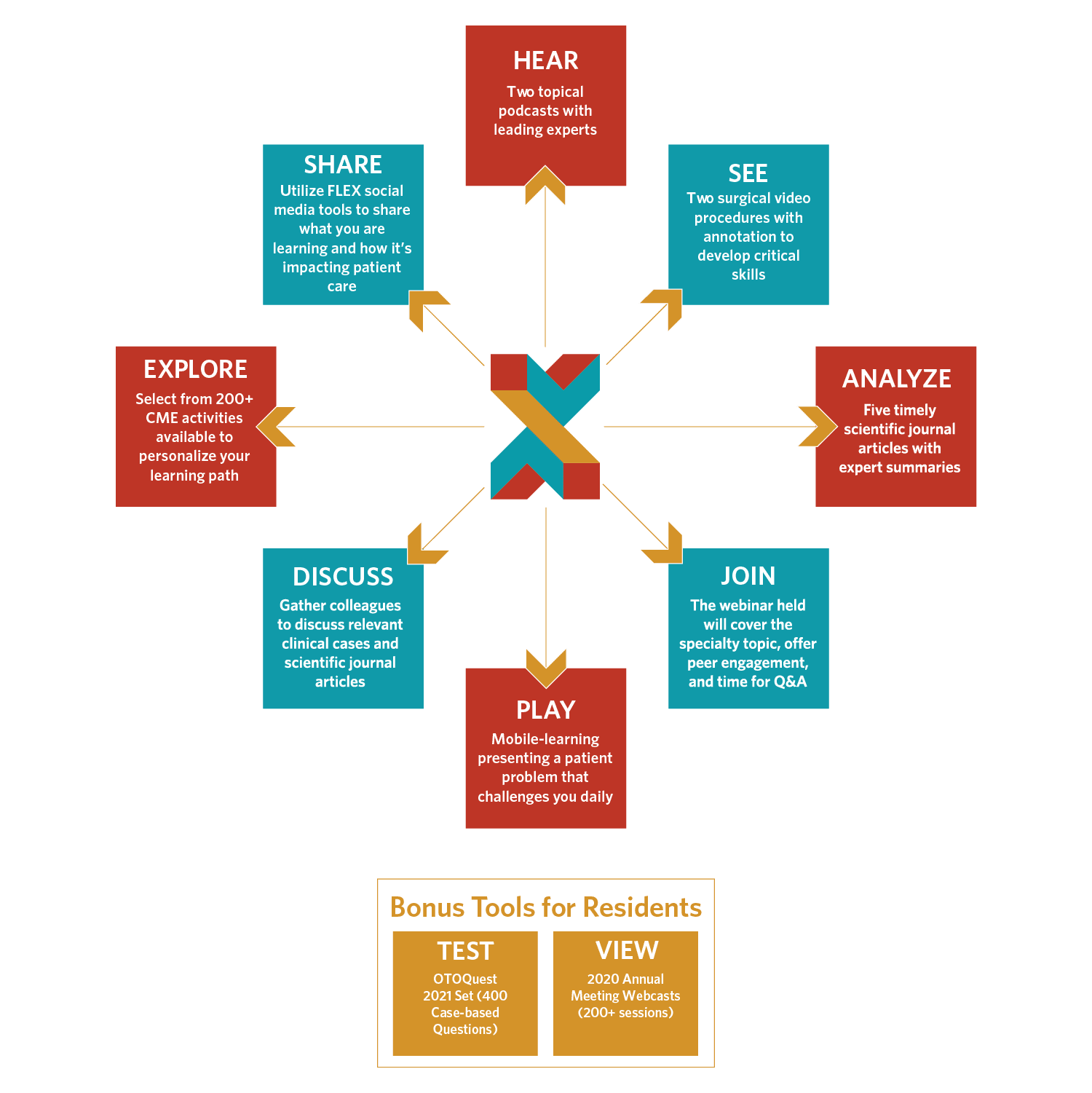 HEAR
Two topical podcasts with leading experts

SHARE
Utilize FLEX social media tools to share what you are learning and how it's impacting patient care

SEE
Two surgical video procedures with annotation to develop critical skills

EXPLORE
Select from 200+ CME activities available to personalize your learning path

ANALYZE
Five timely scientific journal articles with expert summaries

DISCUSS
Gather colleagues to discuss relevant clinical cases and scientific journal articles

JOIN
The webinar held will cover the specialty topic, offer peer engagement, and time for Q&A

PLAY
Mobile-learning presenting a patient problem that challenges you daily

Bonus Tools for Residents

TEST
OTOQuest 2021 Set (400 Case-based Questions)

VIEW
2020 Annual Meeting Webcasts (200+ sessions)