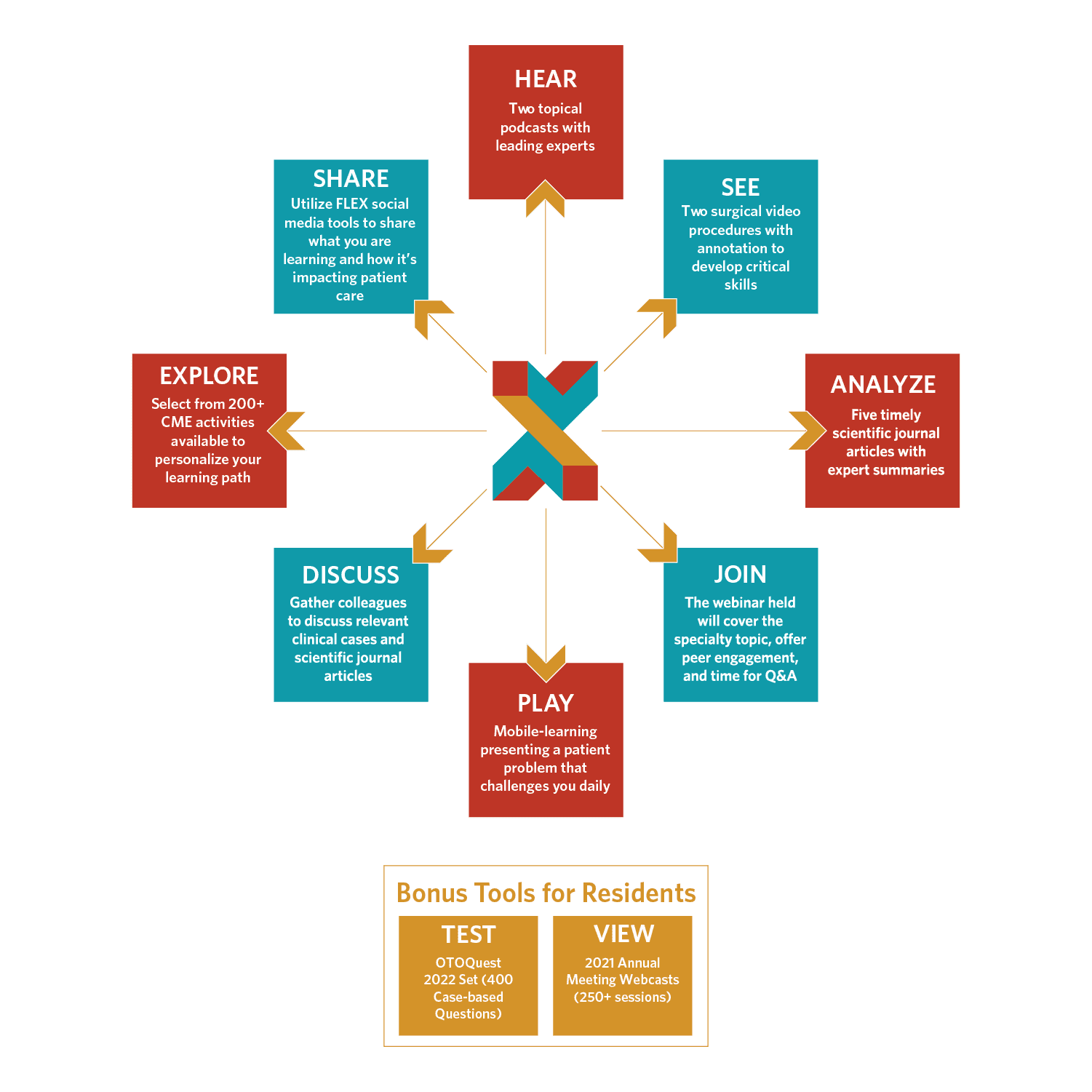 HEAR
Two topical podcasts with leading experts

SHARE
Utilize FLEX social media tools to share what you are learning and how it's impacting patient care

SEE
Two surgical video procedures with annotation to develop critical skills

EXPLORE
Select from 200+ CME activities available to personalize your learning path

ANALYZE
Five timely scientific journal articles with expert summaries

DISCUSS
Gather colleagues to discuss relevant clinical cases and scientific journal articles

JOIN
The webinar held will cover the specialty topic, offer peer engagement, and time for Q&A

PLAY
Mobile-learning presenting a patient problem that challenges you daily

Bonus Tools for Residents

TEST
OTOQuest 2022 Set (400 Case-based Questions)

VIEW
2021 Annual Meeting Webcasts (250+ sessions)